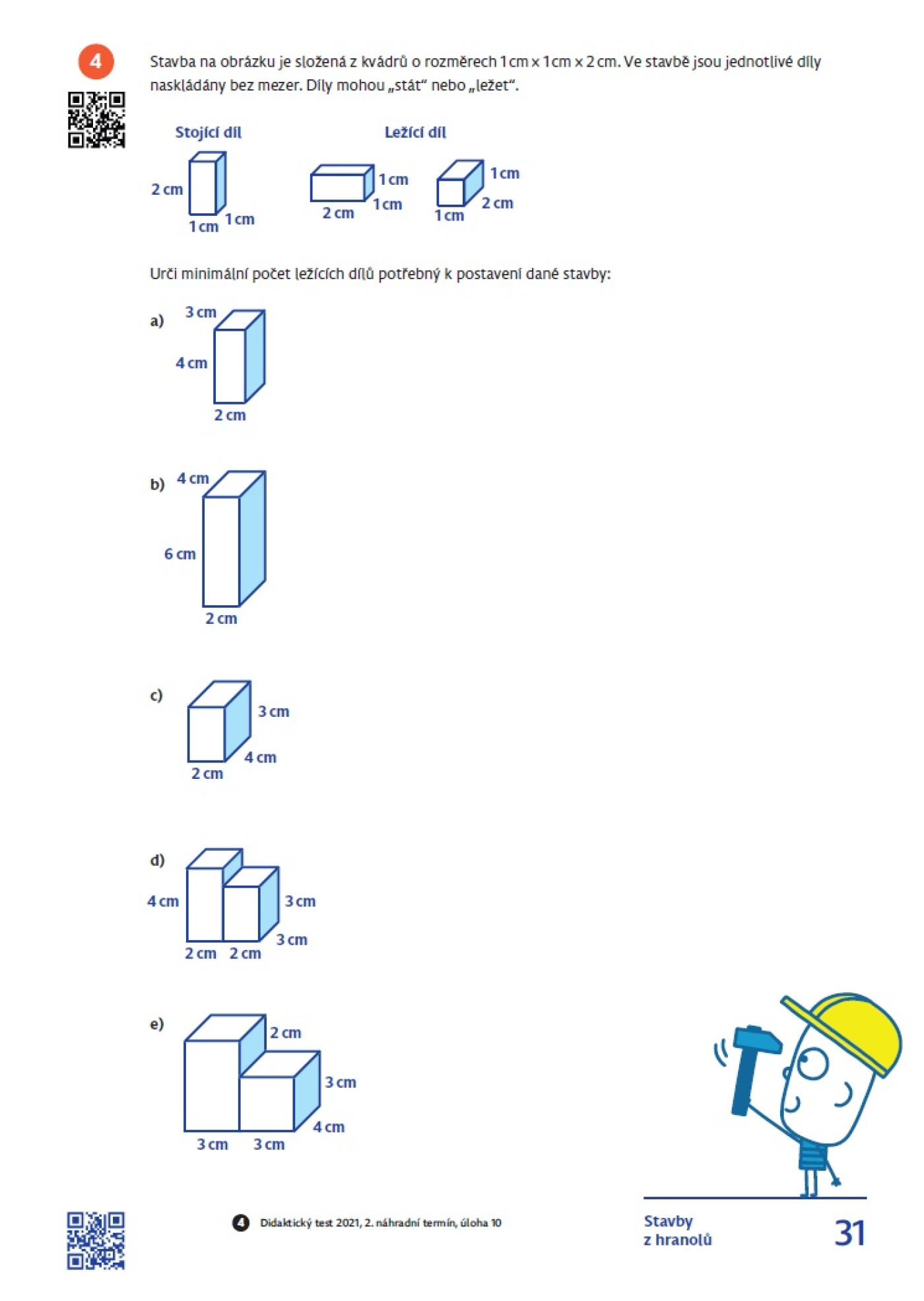 4

Stavba na obrázku je složená z kvádrů o rozměrech 1 cm x 1 cm x 2 cm. Ve stavbě jsou jednotlivé díly naskládány bez mezer. Díly mohou „stát“ nebo „ležet“.

Stojící díl

2 cm
1 cm
1 cm

Ležící díl

1 cm
1 cm
2 cm

1 cm
2 cm
1 cm

Urči minimální počet ležících dílů potřebný k postavení dané stavby:

a)
3 cm
4 cm
2 cm

b)
4 cm
6 cm
2 cm

c)
3 cm
4 cm
2 cm

d)
4 cm
3 cm
3 cm
2 cm 2 cm

e)
2 cm
3 cm
4 cm
3 cm 3 cm

4 Didaktický test 2021, 2. náhradní termín, úloha 10

Stavby z hranolů

31