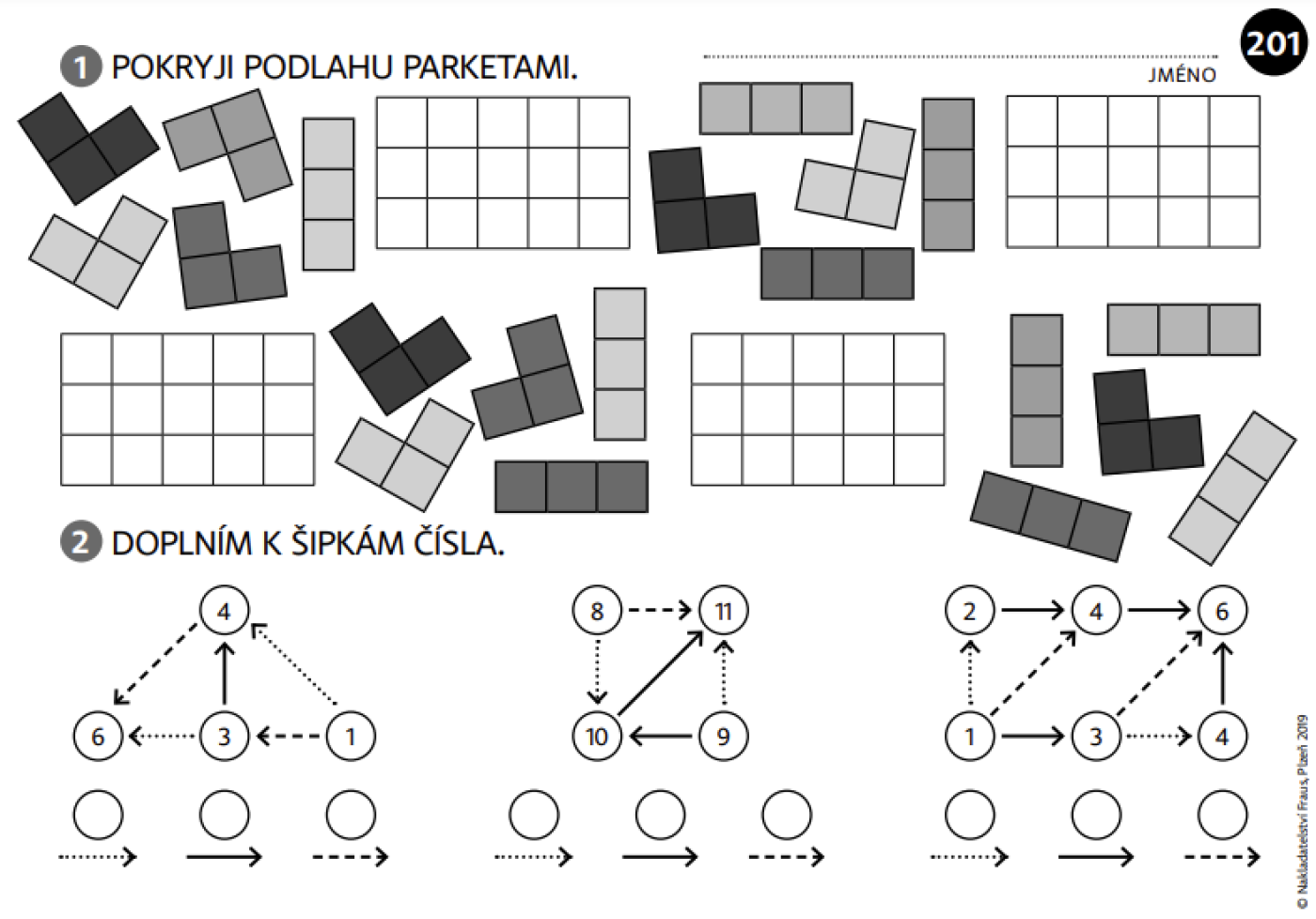 201

JMÉNO

1 POKRYJI PODLAHU PARKETAMI.

2 DOPLNÍM K ŠIPKÁM ČÍSLA.

4
6 3 1

8 11
10 9

2 4 6
1 3 4

© Nakladatelství Fraus, Plzeň 2019